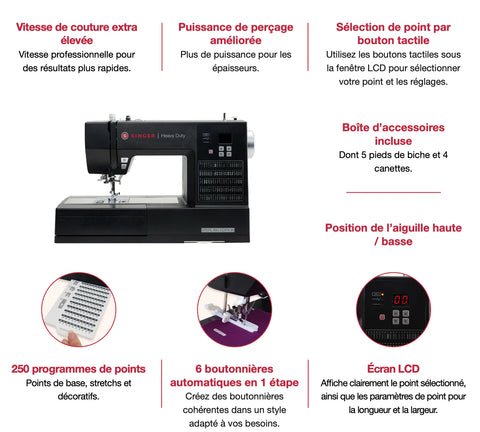 Vitesse de couture extra élevée
Vitesse professionnelle pour des résultats plus rapides.

Puissance de perçage améliorée
Plus de puissance pour les épaisseurs.

Sélection de point par bouton tactile
Utilisez les boutons tactiles sous la fenêtre LCD pour sélectionner votre point et les réglages.

SINGER | Heavy Duty

Boîte d'accessoires incluse
Dont 5 pieds de biche et 4 canettes.

Position de l'aiguille haute / basse

00

250 programmes de points
Points de base, stretchs et décoratifs.

6 boutonnières automatiques en 1 étape
Créez des boutonnières cohérentes dans un style adapté à vos besoins.

Écran LCD
Affiche clairement le point sélectionné, ainsi que les paramètres de point pour la longueur et la largeur.